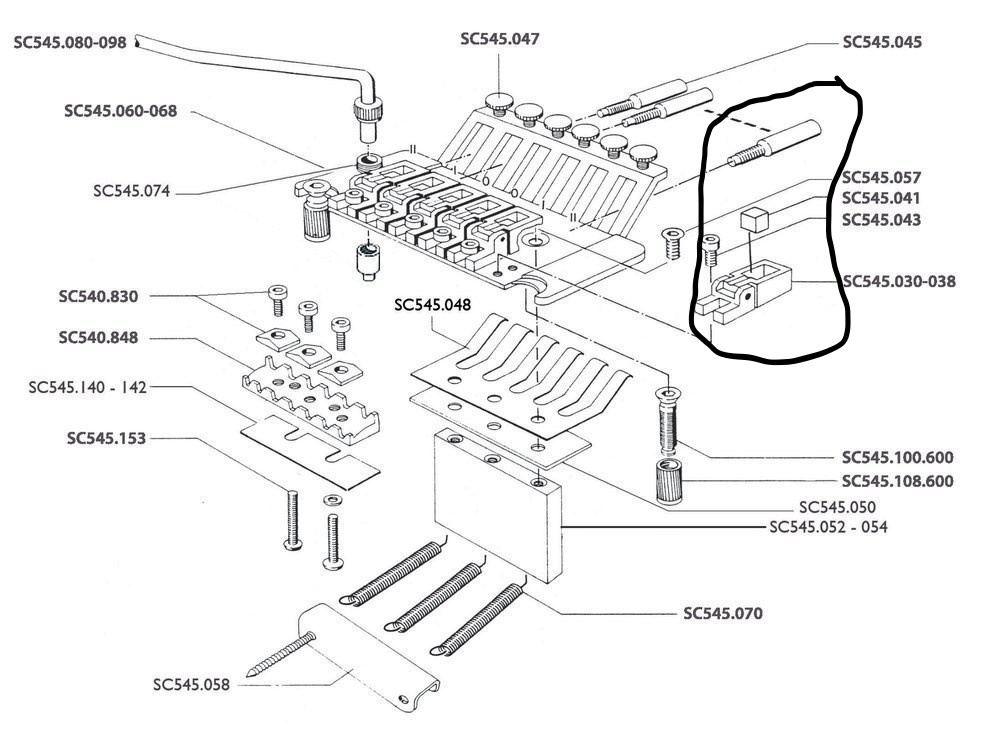 SC545.080-098
SC545.047
SC545.045
SC545.060-068
SC545.074
SC545.057
SC545.041
SC545.043
SC545.030-038
SC540.830
SC545.048
SC540.848
SC545.140 - 142
SC545.153
SC545.100.600
SC545.108.600
SC545.050
SC545.052 - 054
SC545.070
SC545.058